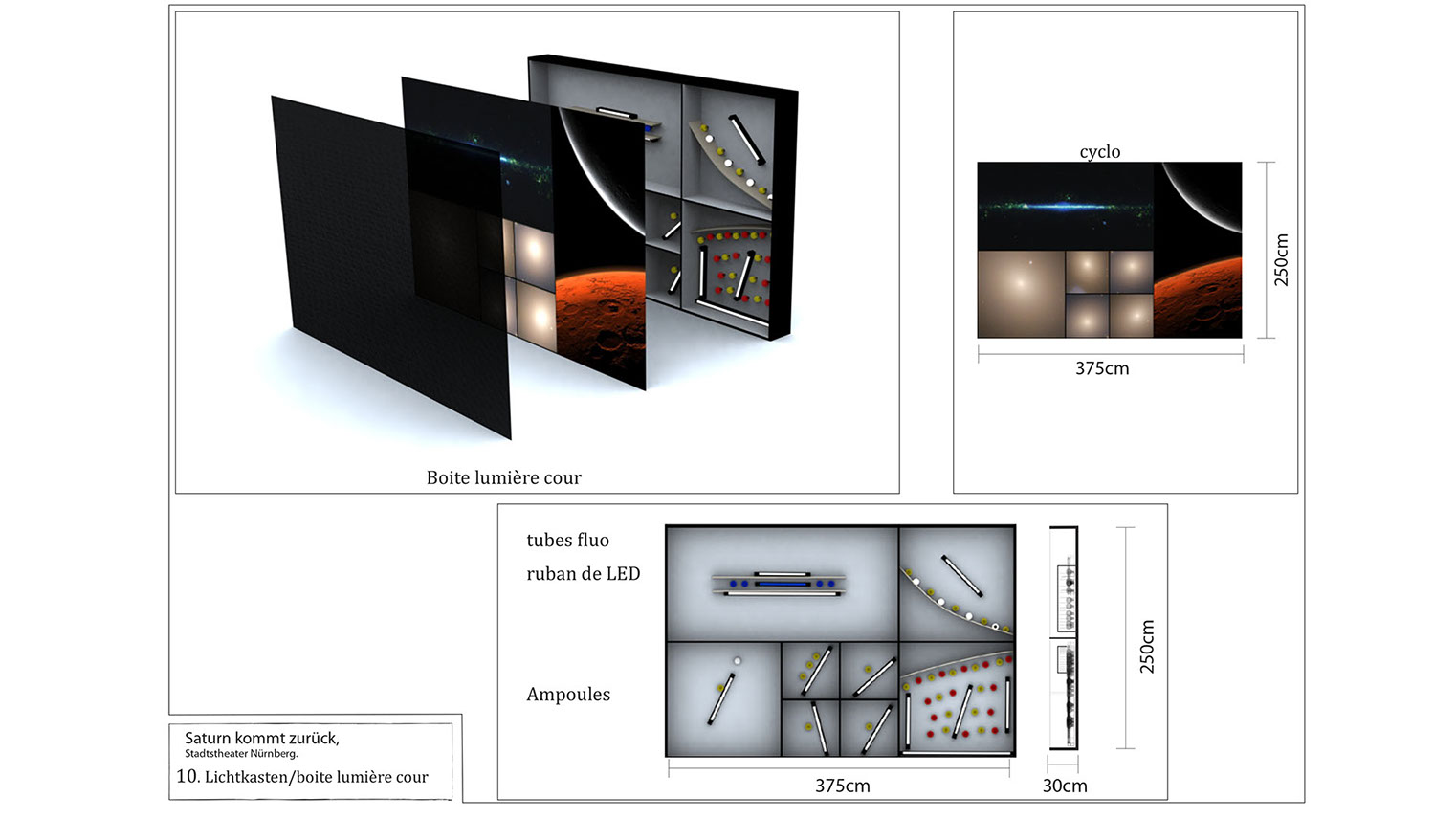 Boite lumière cour

cyclo

250cm

375cm

tubes fluo

ruban de LED

Ampoules

250cm

375cm

30cm

Saturn kommt zurück,
Stadtstheater Nürnberg.
10. Lichtkasten/boite lumière cour