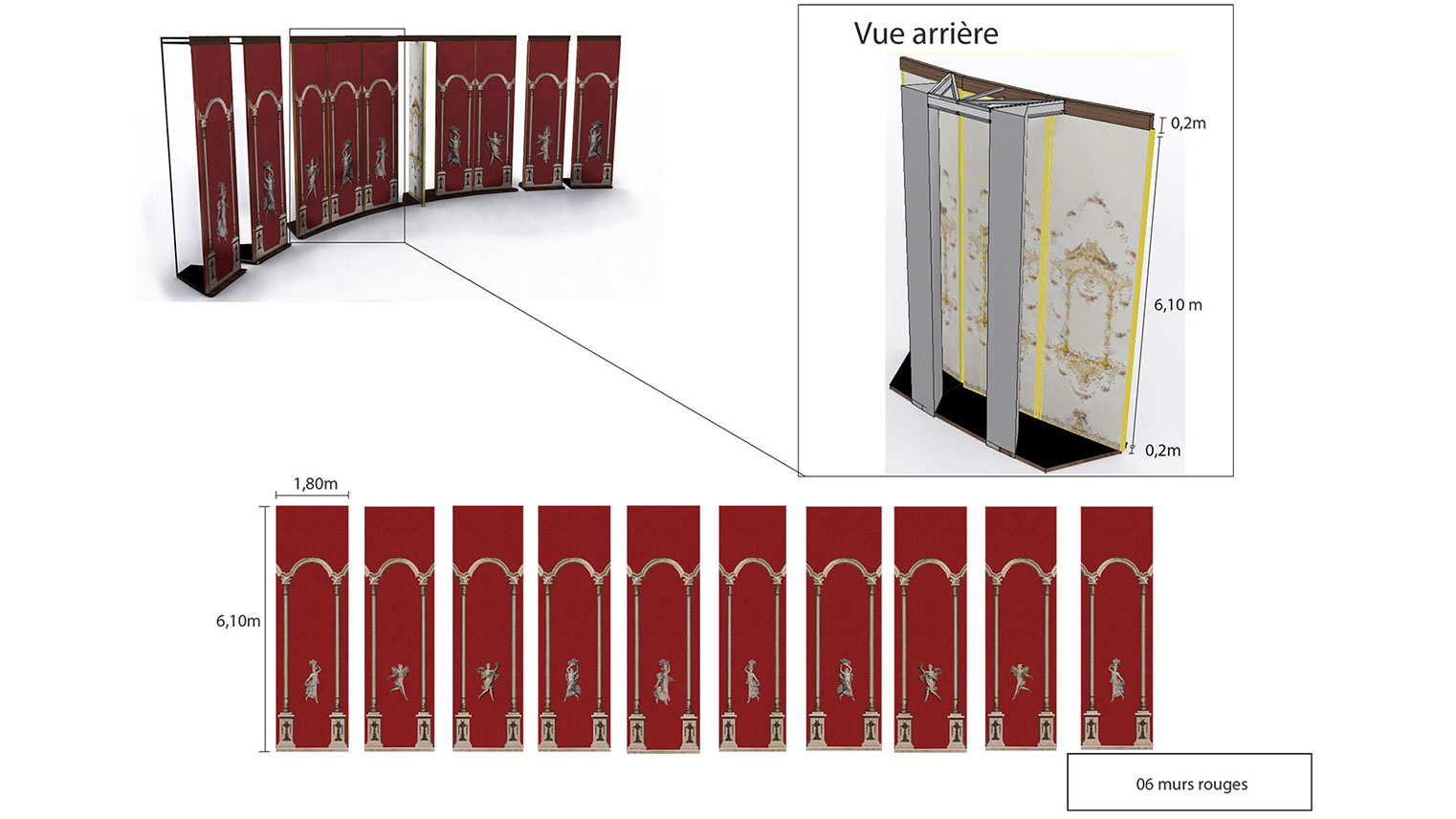 Vue arrière

0,2m

6,10 m

0,2m

1,80m

6,10m

06 murs rouges